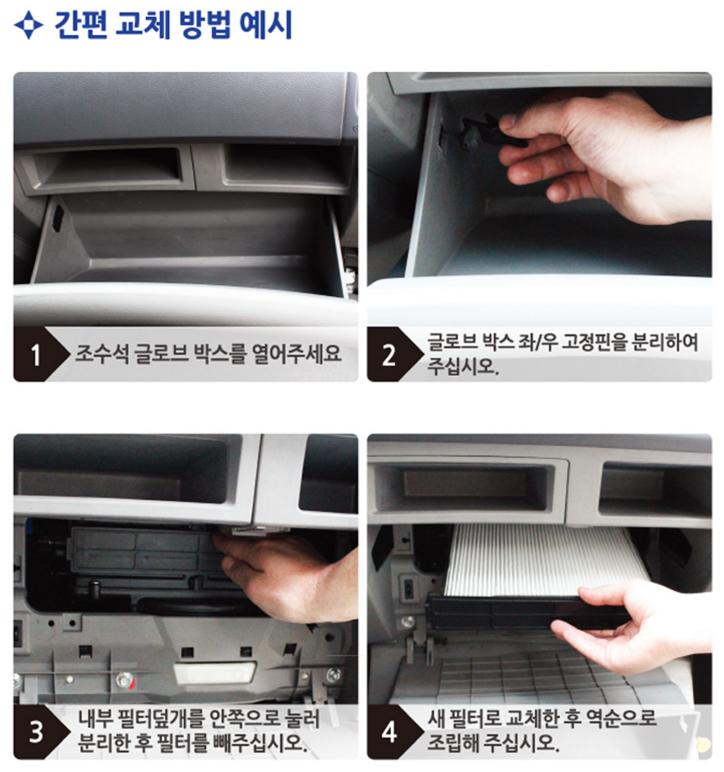 간편 교체 방법 예시

1 조수석 글로브 박스를 열어주세요

2 글로브 박스 좌/우 고정핀을 분리하여 주십시오.

3 내부 필터덮개를 안쪽으로 눌러 분리한 후 필터를 빼주십시오.

4 새 필터로 교체한 후 역순으로 조립해 주십시오.