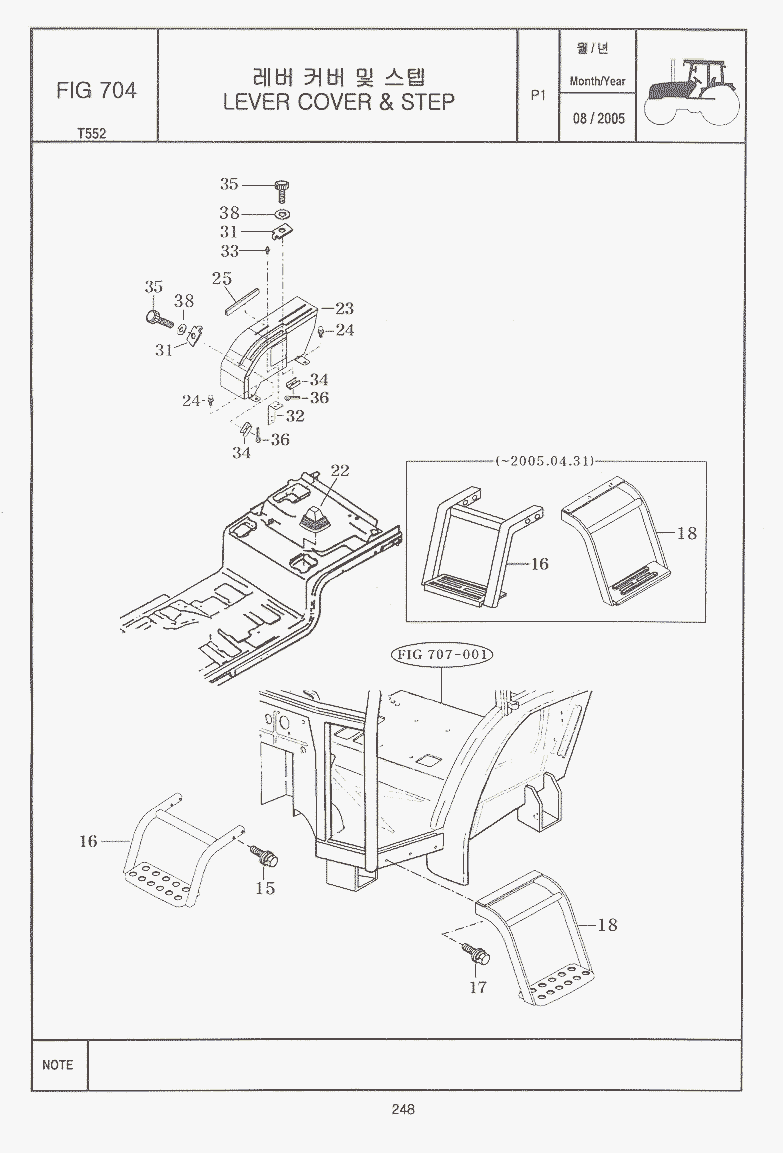 FIG 704

T552

레버 커버 및 스텝
LEVER COVER & STEP

P1

월 / 년
Month/Year
08 / 2005

35
38
31
33
25
35
38
31
23
24
34
36
24
32
36
34

22

(~2005.04.31)

16
18

FIG 707-001

16
15
18
17

NOTE

248