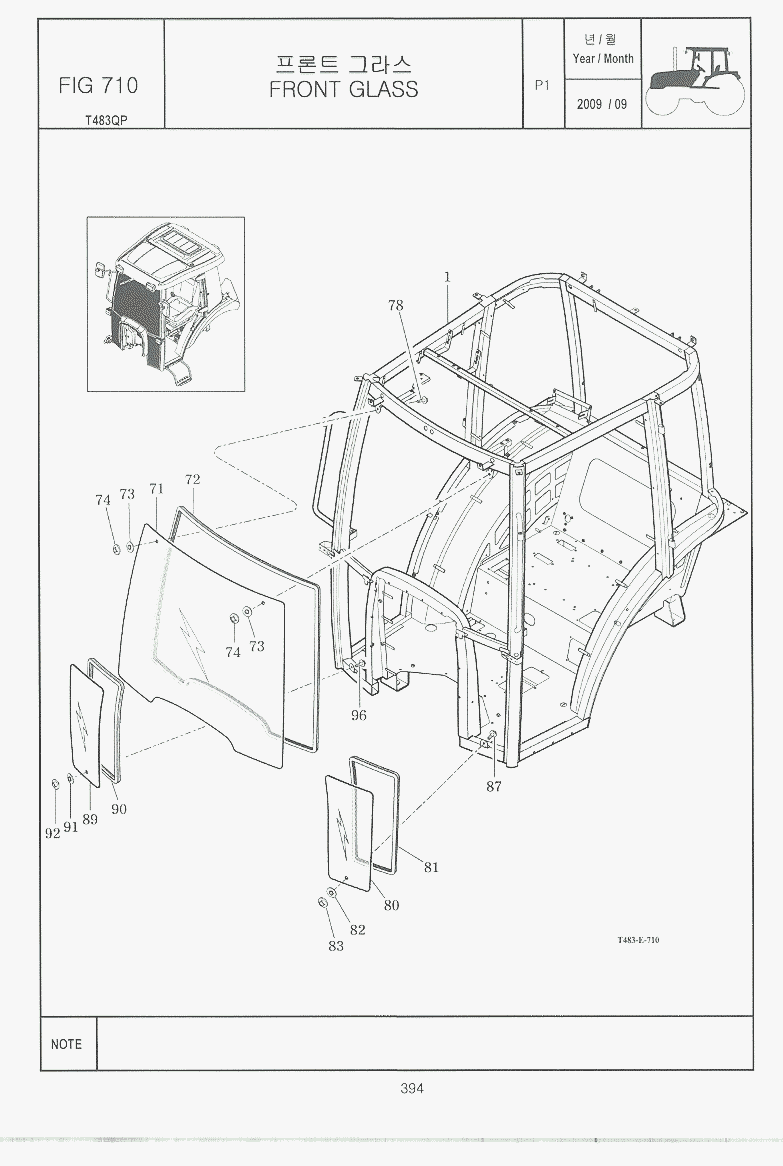 FIG 710

T483QP

프론트 그라스
FRONT GLASS

P1

년 / 월
Year / Month

2009 / 09

1

78

74 73 71 72

74 73

96

87

92 91 89 90

81

80

82

83

T483-E-710

NOTE

394