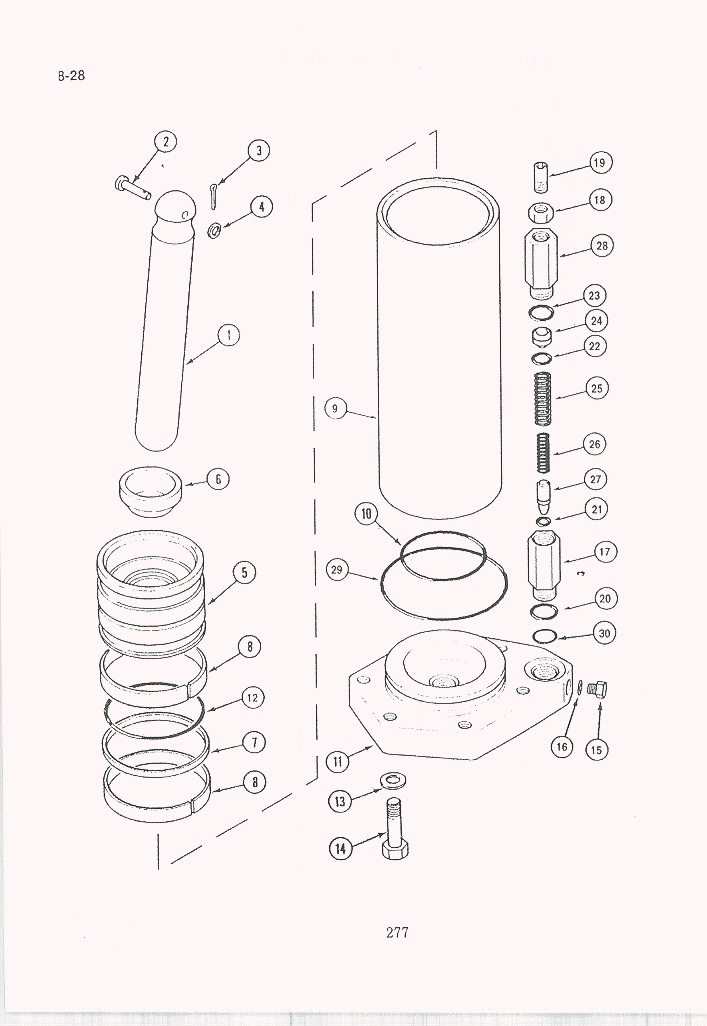 B-28

2
3
4
1
6
5
8
12
7
8
9
10
29
11
13
14
19
18
28
23
24
22
25
26
27
21
17
20
30
16
15

277