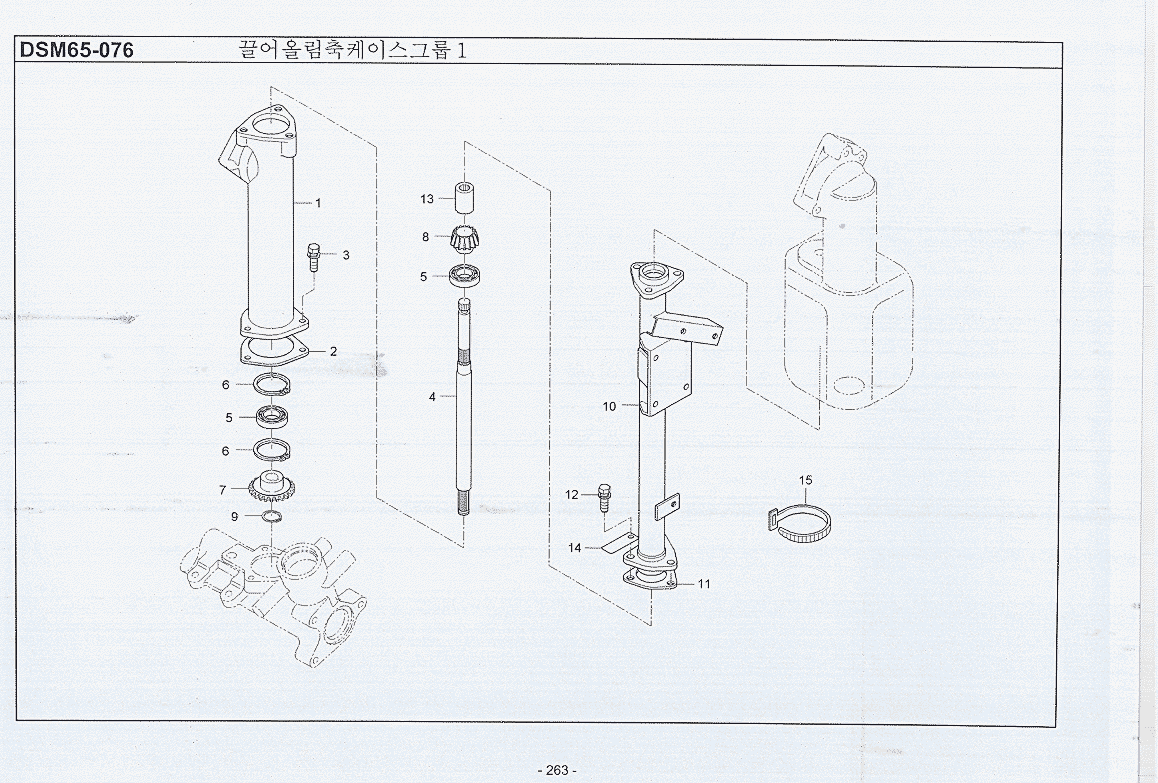 DSM65-076 끌어올림축케이스그룹 1

1
3
2
6
5
6
7
9
13
8
5
4
10
12
14
11
15

- 263 -